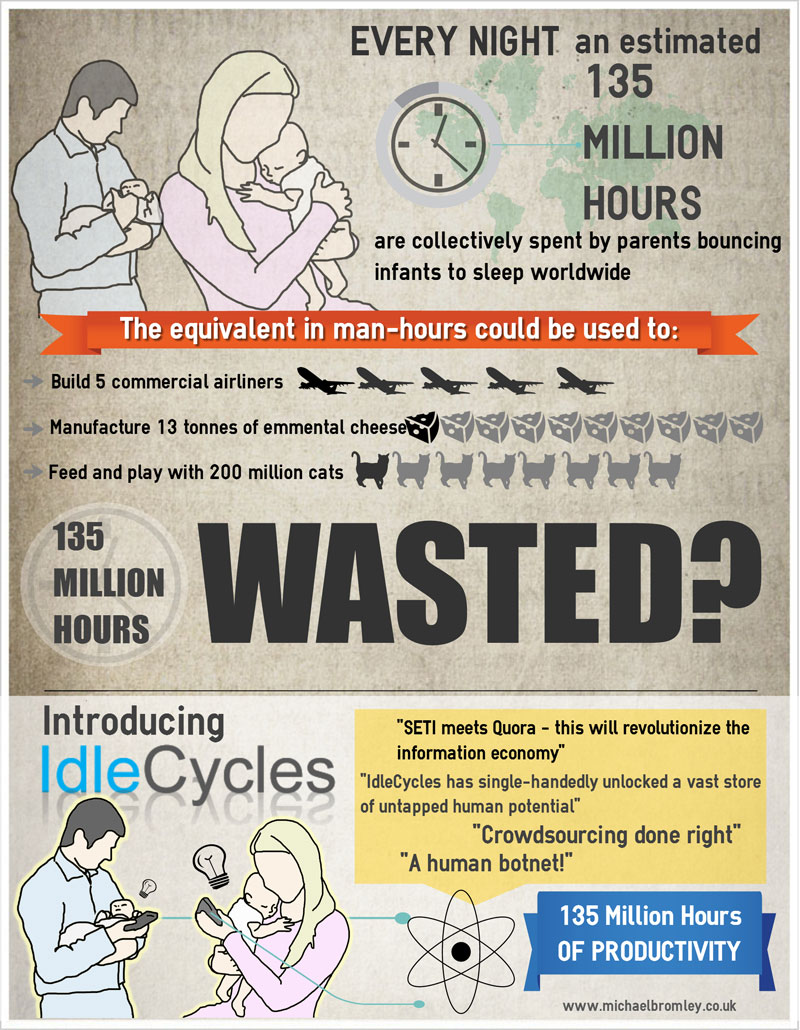 EVERY NIGHT an estimated 135 MILLION HOURS are collectively spent by parents bouncing infants to sleep worldwide

The equivalent in man-hours could be used to:

Build 5 commercial airliners

Manufacture 13 tonnes of emmental cheese

Feed and play with 200 million cats

135 MILLION HOURS WASTED?

Introducing IdleCycles

"SETI meets Quora - this will revolutionize the information economy"

"IdleCycles has single-handedly unlocked a vast store of untapped human potential"

"Crowdsourcing done right"

"A human botnet!"

135 Million Hours OF PRODUCTIVITY

www.michaelbromley.co.uk